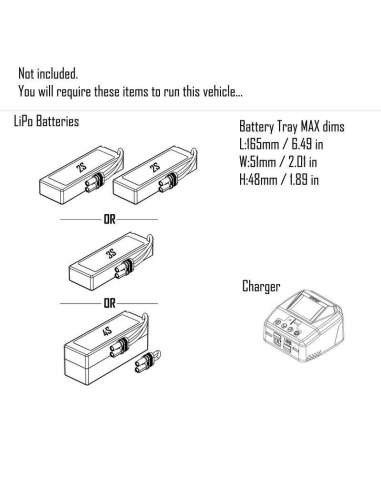 Not included.
You will require these items to run this vehicle...

LiPo Batteries

2S

2S

OR

3S

OR

4S

Battery Tray MAX dims
L:165mm / 6.49 in
W:51mm / 2.01 in
H:48mm / 1.89 in

Charger